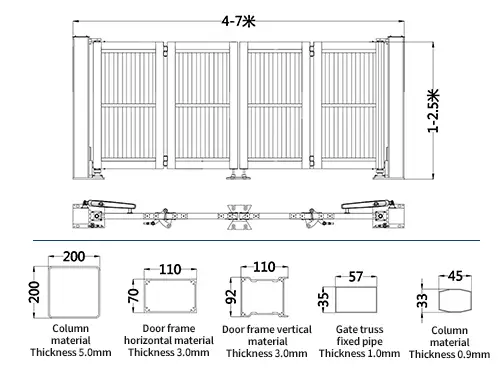 4-7米

1-2.5米

200

200

Column material Thickness 5.0mm

110

70

Door frame horizontal material Thickness 3.0mm

110

92

Door frame vertical material Thickness 3.0mm

57

35

Gate truss fixed pipe Thickness 1.0mm

45

33

Column material Thickness 0.9mm